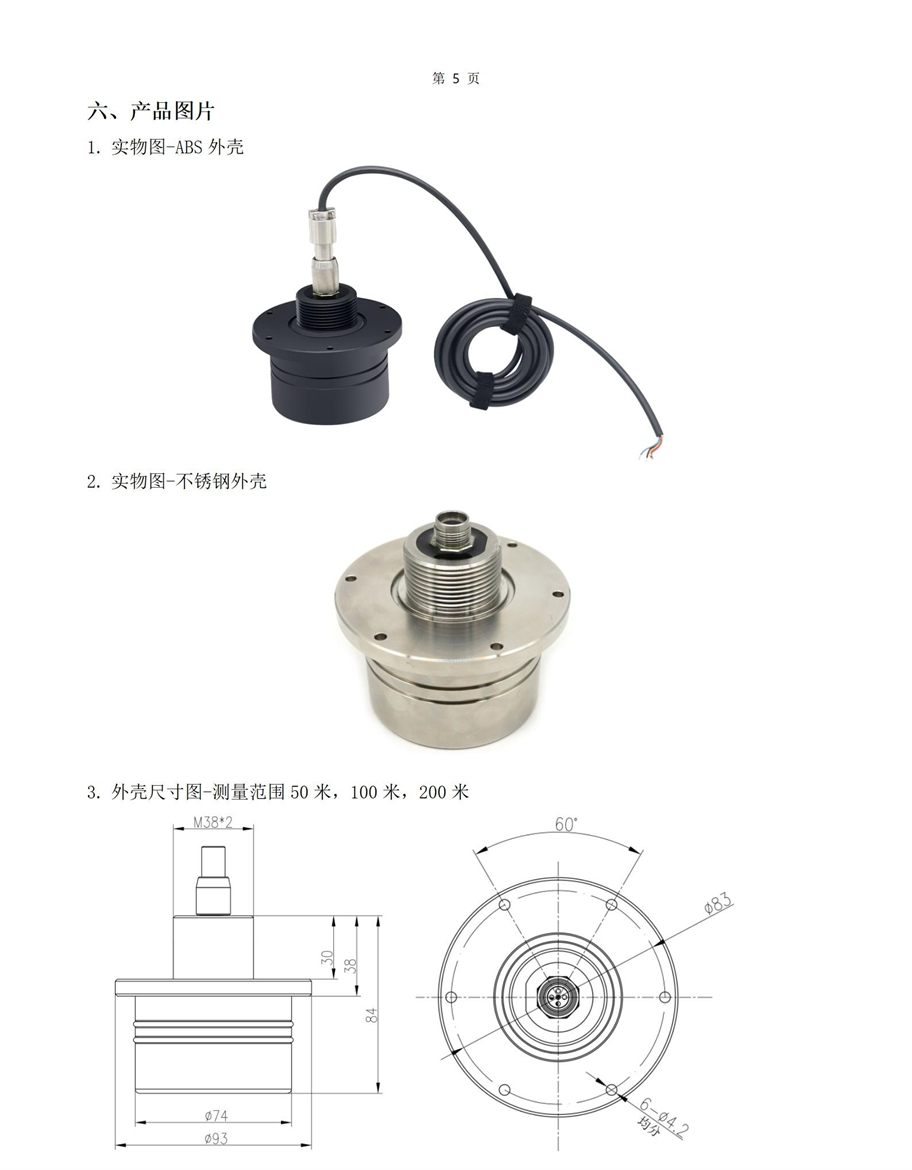 第 5 页

六、产品图片

1. 实物图-ABS 外壳

2. 实物图-不锈钢外壳

3. 外壳尺寸图-测量范围 50 米，100 米，200 米

M38*2

30

38

84

ø74

ø93

60°

ø83

6-ø4.2
均分